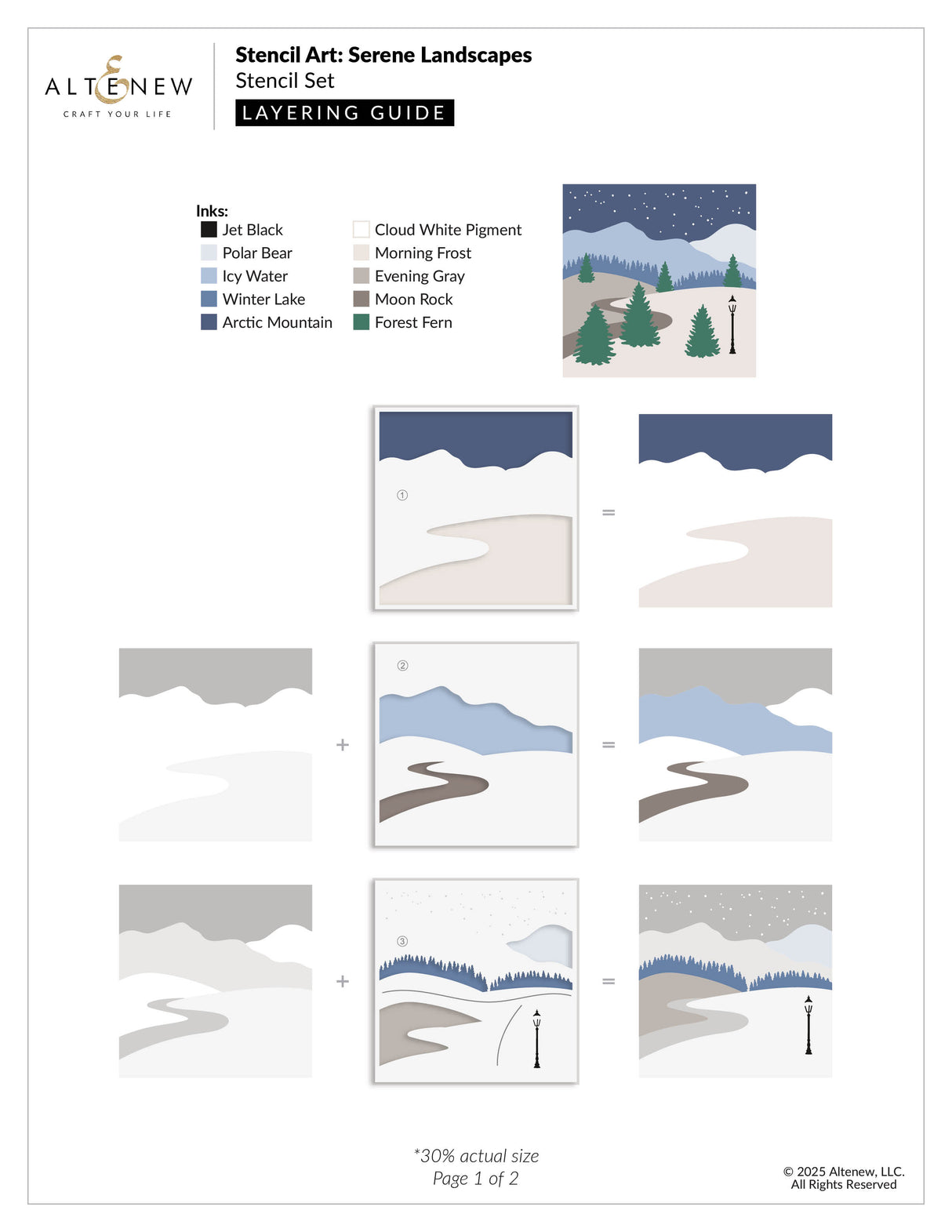 ALTENEW
CRAFT YOUR LIFE

Stencil Art: Serene Landscapes
Stencil Set
LAYERING GUIDE

Inks:
Jet Black
Polar Bear
Icy Water
Winter Lake
Arctic Mountain
Cloud White Pigment
Morning Frost
Evening Gray
Moon Rock
Forest Fern

①
=

+
②
=

+
③
=

*30% actual size
Page 1 of 2

© 2025 Altenew, LLC.
All Rights Reserved