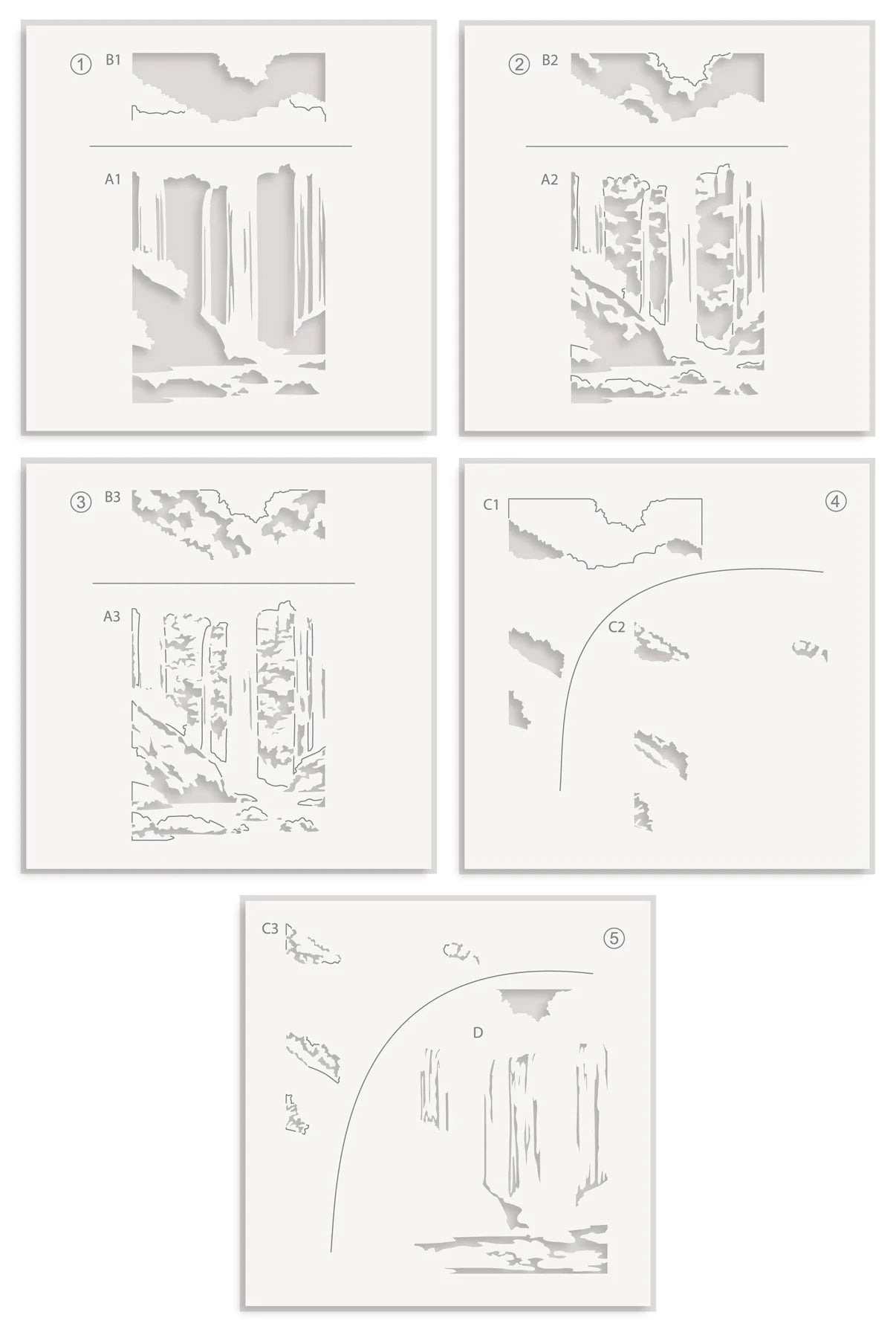 ① B1

A1

② B2

A2

③ B3

A3

C1 ④

C2

C3 ⑤

D