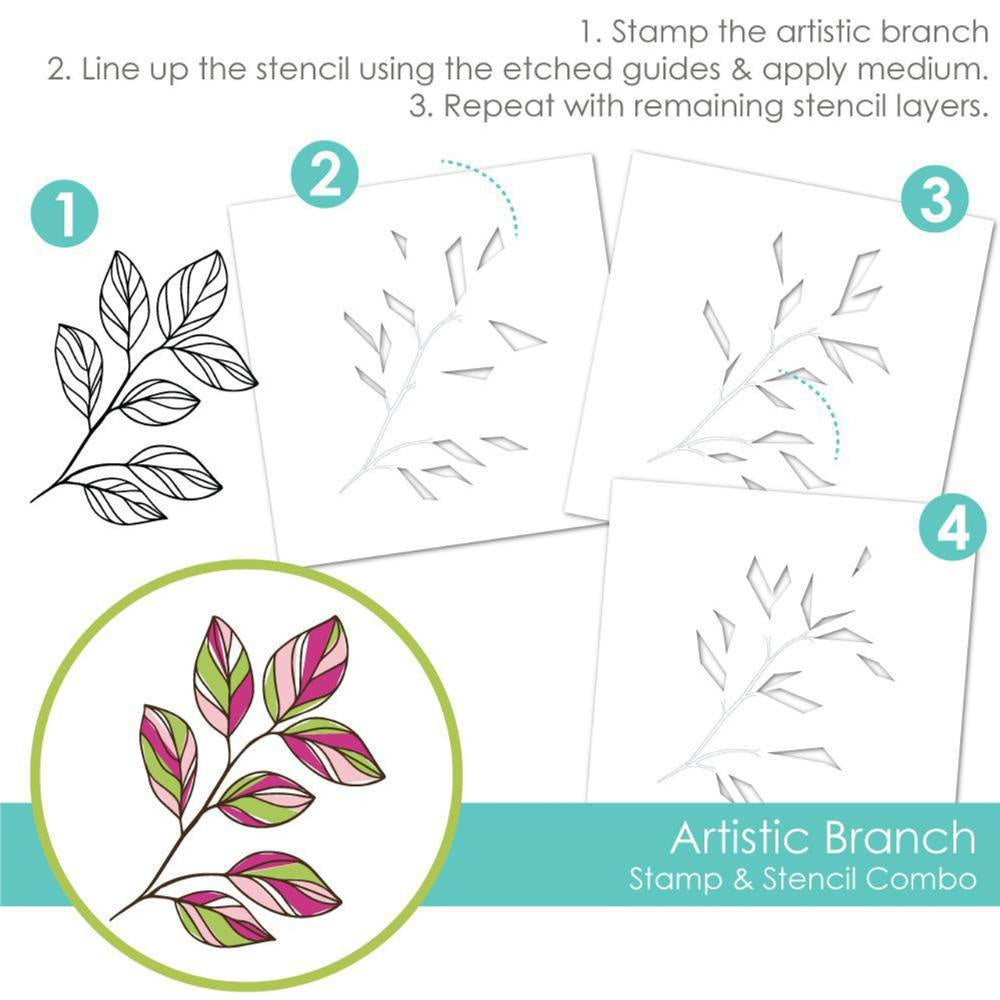 1. Stamp the artistic branch
2. Line up the stencil using the etched guides & apply medium.
3. Repeat with remaining stencil layers.

1

2

3

4

Artistic Branch
Stamp & Stencil Combo