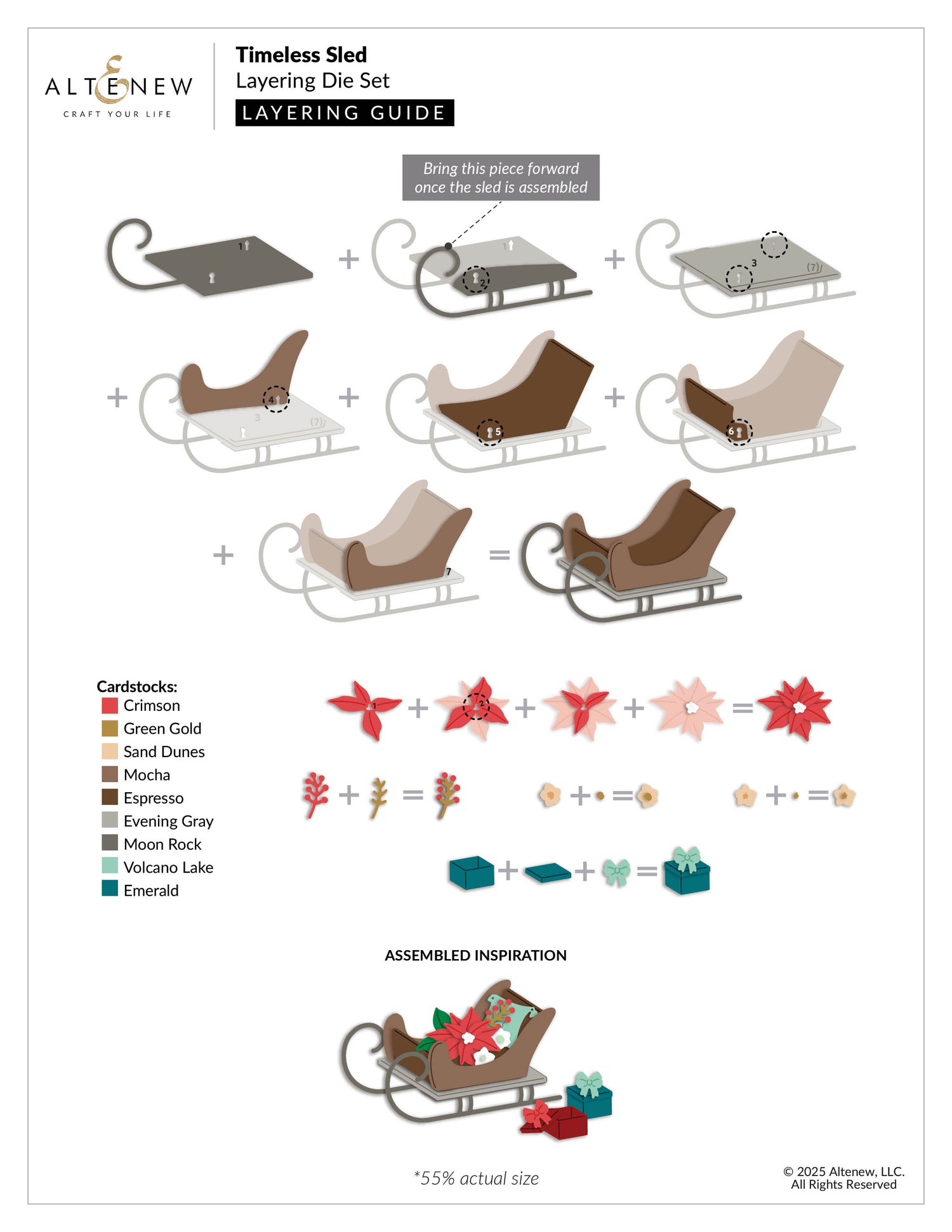 ALTENEW
CRAFT YOUR LIFE

Timeless Sled
Layering Die Set
LAYERING GUIDE

Bring this piece forward once the sled is assembled

1 + 1 2 + 3 (7)

+ 4 3 (7) + 5 + 6

+ 7 =

Cardstocks:
Crimson
Green Gold
Sand Dunes
Mocha
Espresso
Evening Gray
Moon Rock
Volcano Lake
Emerald

1 + 2 + + =

+ = + = + =

+ + =

ASSEMBLED INSPIRATION

*55% actual size

© 2025 Altenew, LLC.
All Rights Reserved