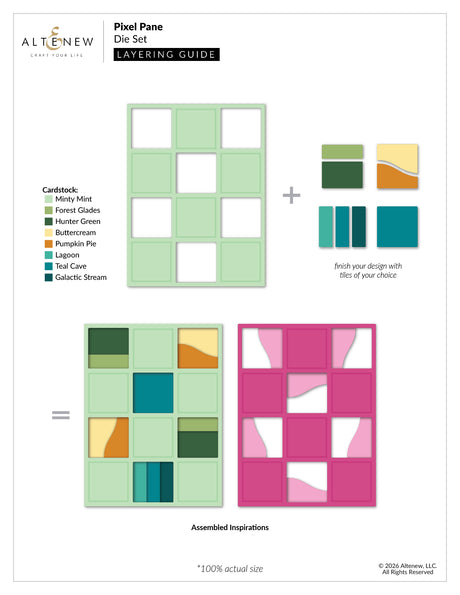 ALTENEW
CRAFT YOUR LIFE

Pixel Pane
Die Set
LAYERING GUIDE

Cardstock:
Minty Mint
Forest Glades
Hunter Green
Buttercream
Pumpkin Pie
Lagoon
Teal Cave
Galactic Stream

+

finish your design with tiles of your choice

=

Assembled Inspirations

*100% actual size

© 2026 Altenew, LLC.
All Rights Reserved