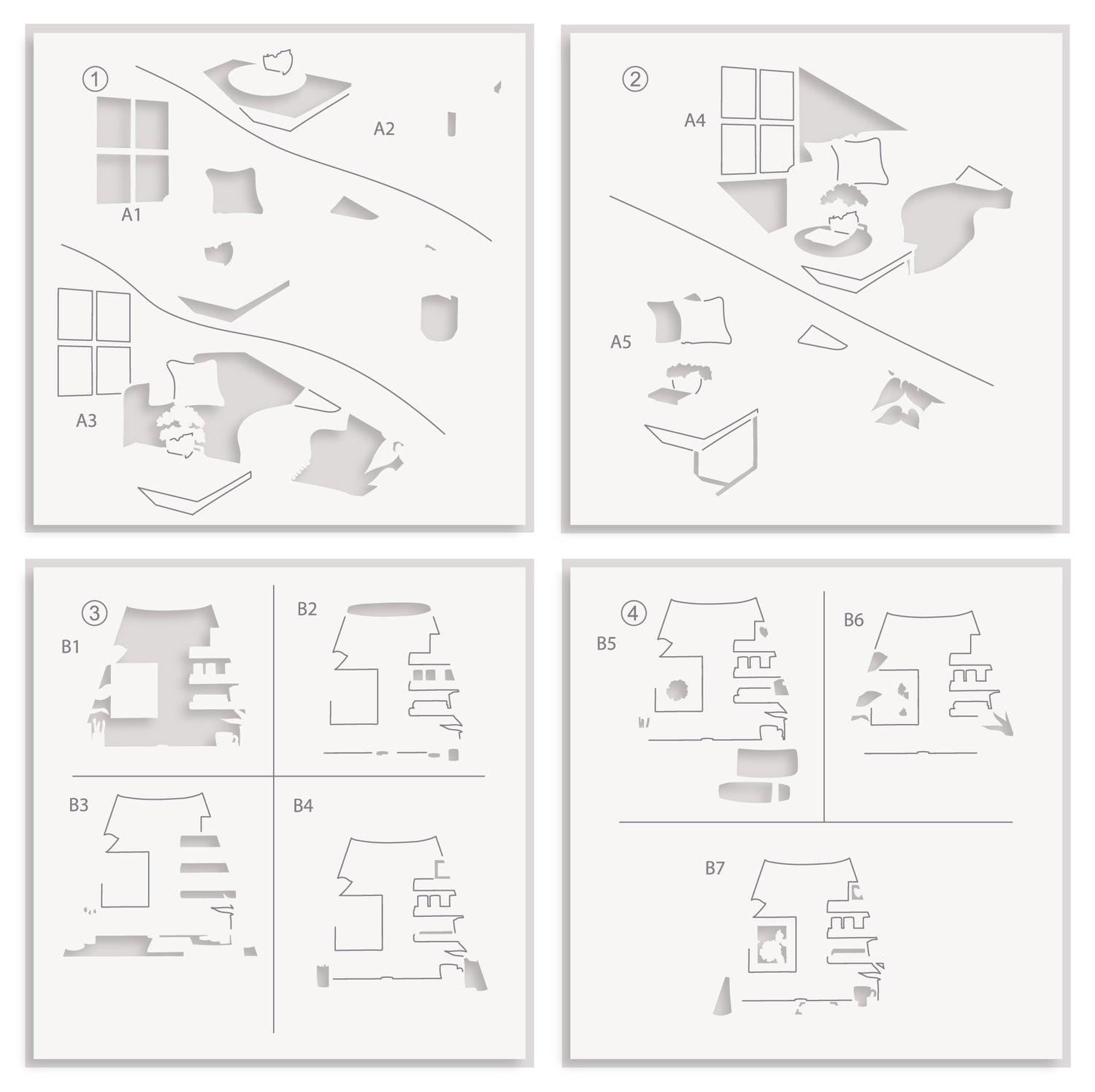 ①
A1
A2
A3

②
A4
A5

③
B1
B2
B3
B4

④
B5
B6
B7