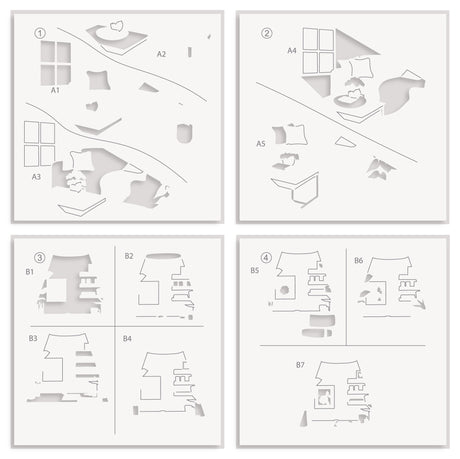 ①
A2
A1
A3

②
A4
A5

③
B1
B2
B3
B4

④
B5
B6
B7